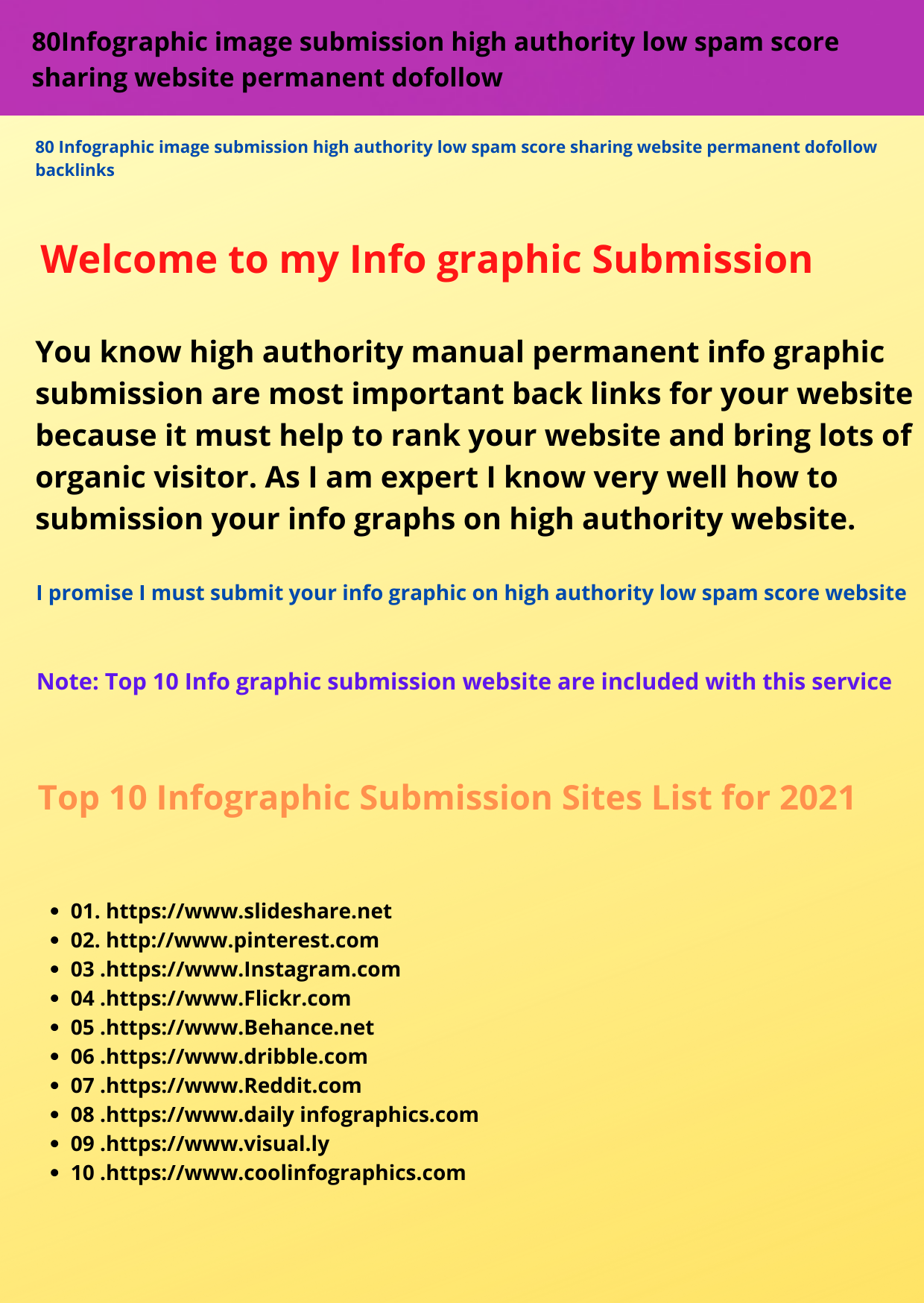 80Infographic image submission high authority low spam score sharing website permanent dofollow

80 Infographic image submission high authority low spam score sharing website permanent dofollow backlinks

Welcome to my Info graphic Submission

You know high authority manual permanent info graphic submission are most important back links for your website because it must help to rank your website and bring lots of organic visitor. As I am expert I know very well how to submission your info graphs on high authority website.

I promise I must submit your info graphic on high authority low spam score website

Note: Top 10 Info graphic submission website are included with this service

Top 10 Infographic Submission Sites List for 2021

- 01. https://www.slideshare.net
- 02. http://www.pinterest.com
- 03 .https://www.Instagram.com
- 04 .https://www.Flickr.com
- 05 .https://www.Behance.net
- 06 .https://www.dribble.com
- 07 .https://www.Reddit.com
- 08 .https://www.daily infographics.com
- 09 .https://www.visual.ly
- 10 .https://www.coolinfographics.com